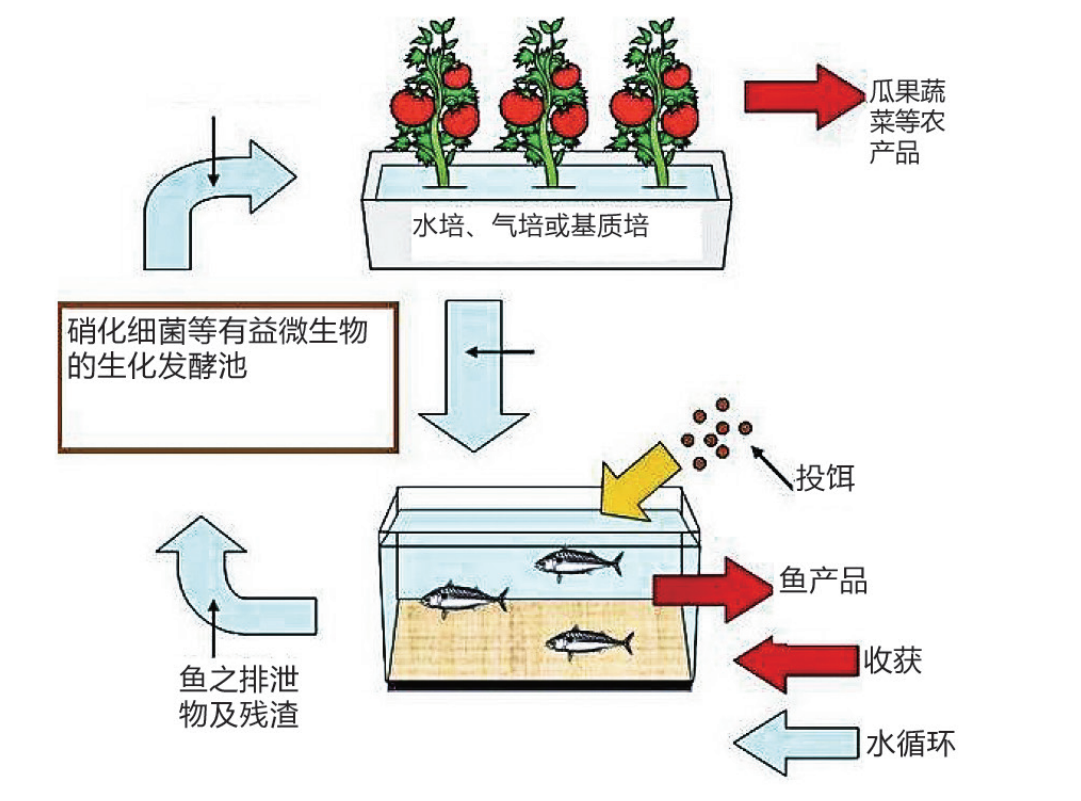 瓜果蔬菜等农产品

水培、气培或基质培

硝化细菌等有益微生物的生化发酵池

投饵

鱼产品

收获

鱼之排泄物及残渣

水循环